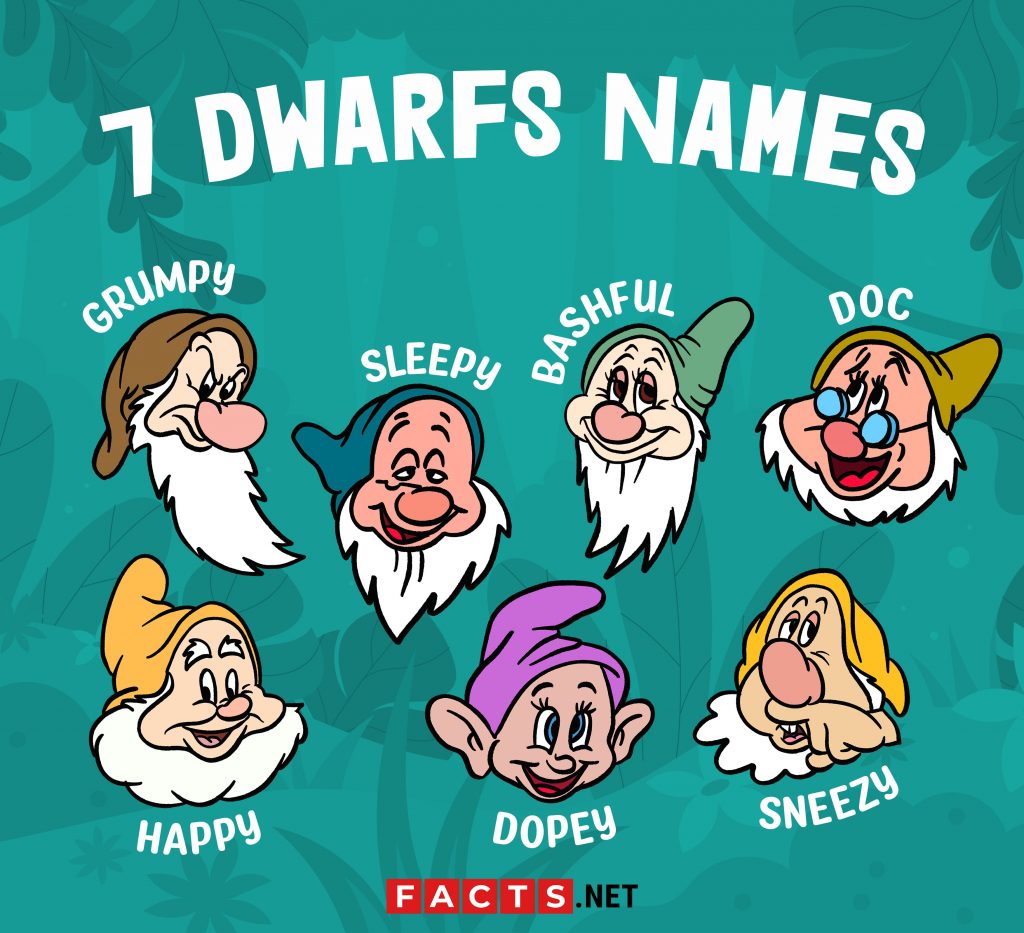 7 DWARFS NAMES

GRUMPY

SLEEPY

BASHFUL

DOC

HAPPY

DOPEY

SNEEZY

FACTS.NET